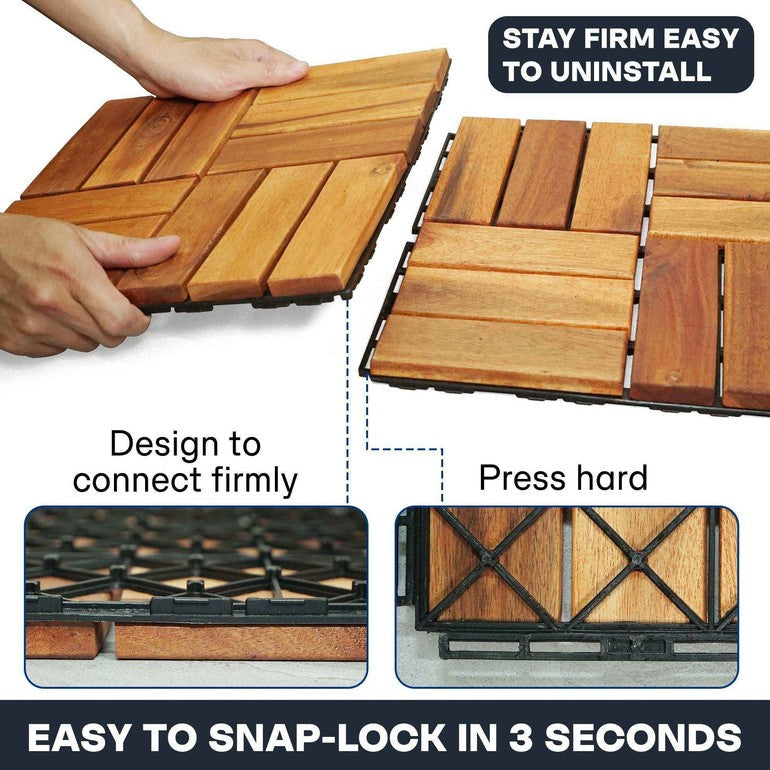 STAY FIRM EASY TO UNINSTALL

Design to connect firmly

Press hard

EASY TO SNAP-LOCK IN 3 SECONDS